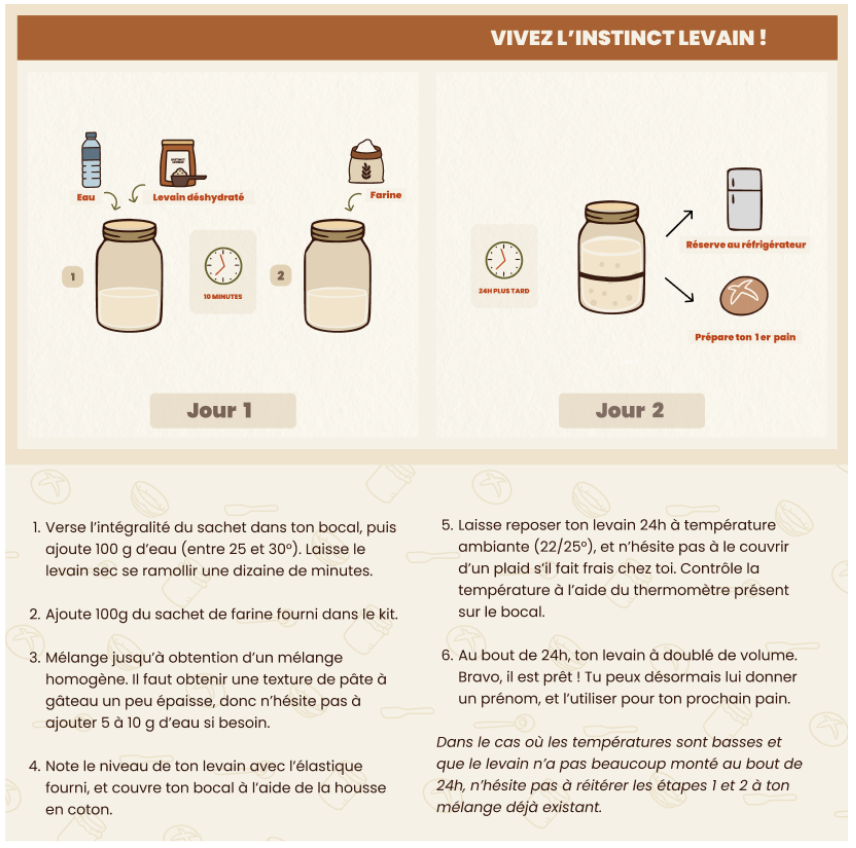 VIVEZ L'INSTINCT LEVAIN !

Eau

Levain déshydraté

Farine

1

10 MINUTES

2

Jour 1

24H PLUS TARD

Réserve au réfrigérateur

Prépare ton 1er pain

Jour 2

1. Verse l'intégralité du sachet dans ton bocal, puis ajoute 100 g d'eau (entre 25 et 30°). Laisse le levain sec se ramollir une dizaine de minutes.

2. Ajoute 100g du sachet de farine fourni dans le kit.

3. Mélange jusqu'à obtention d'un mélange homogène. Il faut obtenir une texture de pâte à gâteau un peu épaisse, donc n'hésite pas à ajouter 5 à 10 g d'eau si besoin.

4. Note le niveau de ton levain avec l'élastique fourni, et couvre ton bocal à l'aide de la housse en coton.

5. Laisse reposer ton levain 24h à température ambiante (22/25°), et n'hésite pas à le couvrir d'un plaid s'il fait frais chez toi. Contrôle la température à l'aide du thermomètre présent sur le bocal.

6. Au bout de 24h, ton levain à doublé de volume. Bravo, il est prêt ! Tu peux désormais lui donner un prénom, et l'utiliser pour ton prochain pain.

Dans le cas où les températures sont basses et que le levain n'a pas beaucoup monté au bout de 24h, n'hésite pas à réitérer les étapes 1 et 2 à ton mélange déjà existant.